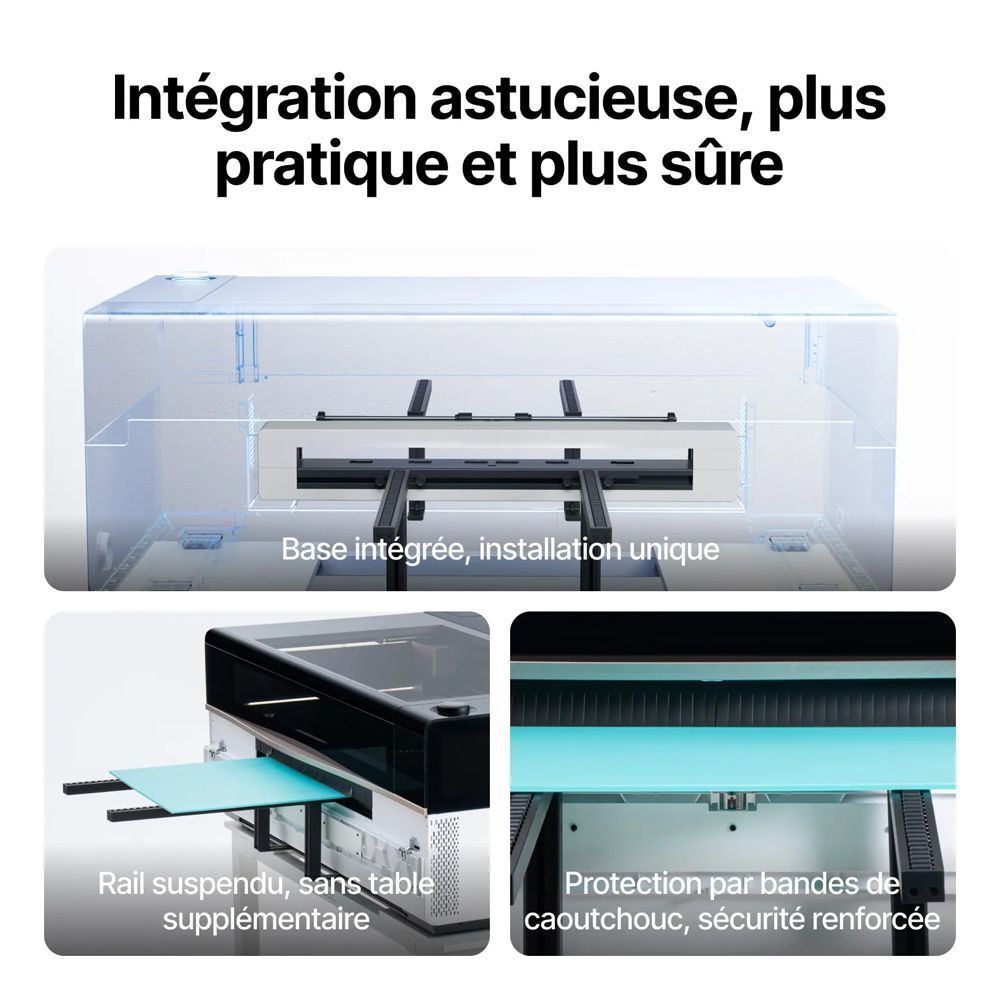 Intégration astucieuse, plus pratique et plus sûre

Base intégrée, installation unique

Rail suspendu, sans table supplémentaire

Protection par bandes de caoutchouc, sécurité renforcée